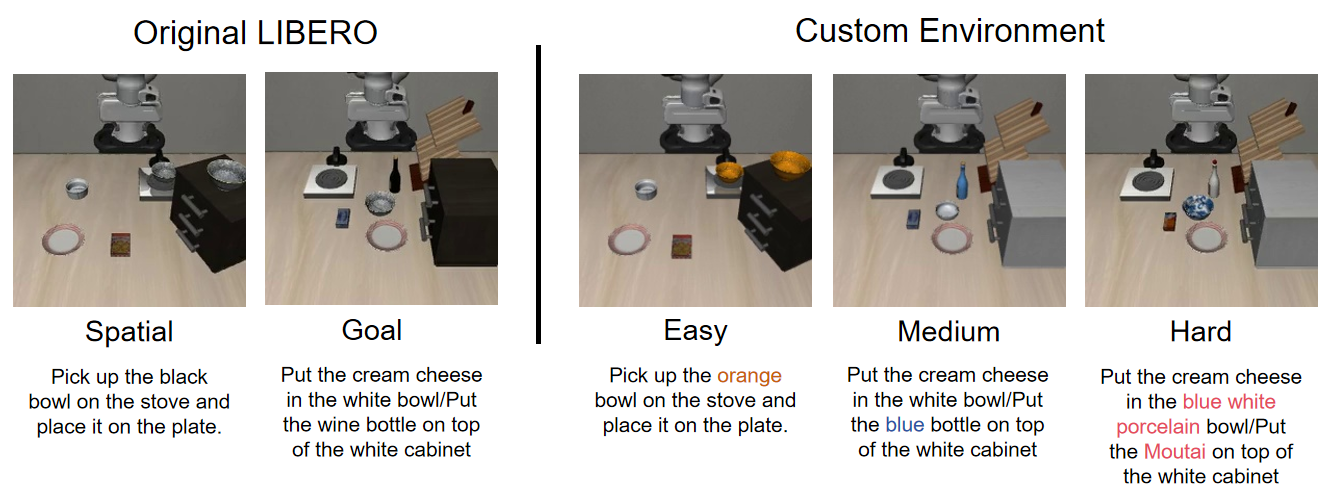 Original LIBERO

Spatial

Pick up the black bowl on the stove and place it on the plate.

Goal

Put the cream cheese in the white bowl/Put the wine bottle on top of the white cabinet

Custom Environment

Easy

Pick up the orange bowl on the stove and place it on the plate.

Medium

Put the cream cheese in the white bowl/Put the blue bottle on top of the white cabinet

Hard

Put the cream cheese in the blue white porcelain bowl/Put the Moutai on top of the white cabinet